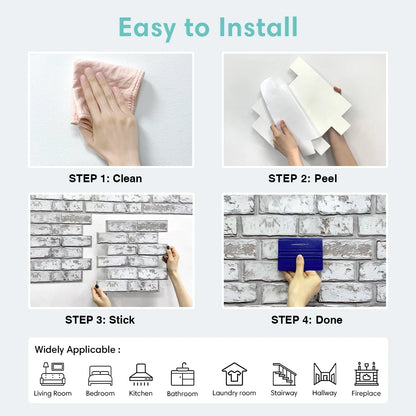 Easy to Install

STEP 1: Clean

STEP 2: Peel

STEP 3: Stick

STEP 4: Done

Widely Applicable :

Living Room Bedroom Kitchen Bathroom Laundry room Stairway Hallway Fireplace