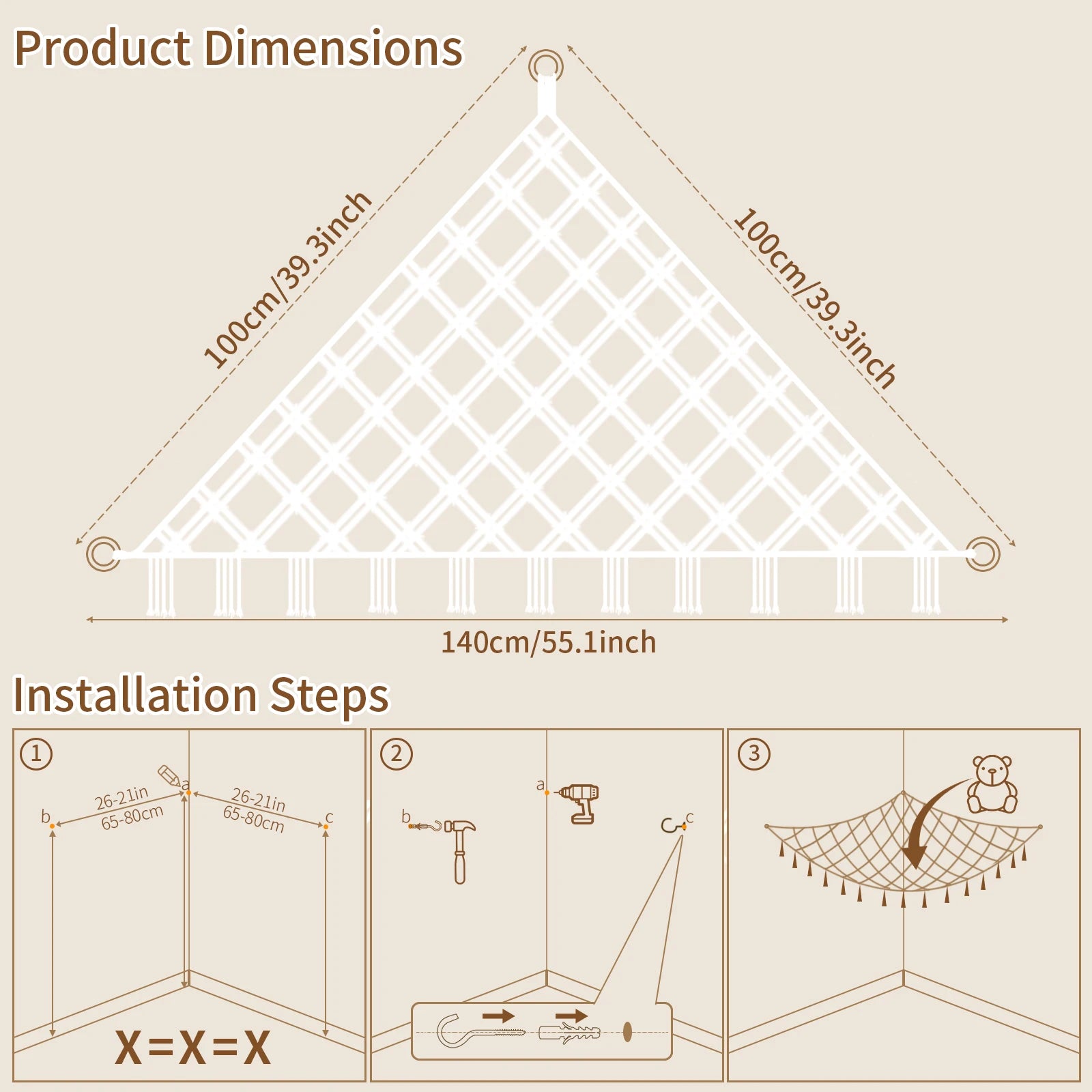 Product Dimensions

100cm/39.3inch

100cm/39.3inch

140cm/55.1inch

Installation Steps

①

a

b

c

26-21in
65-80cm

26-21in
65-80cm

X=X=X

②

a

b

c

③