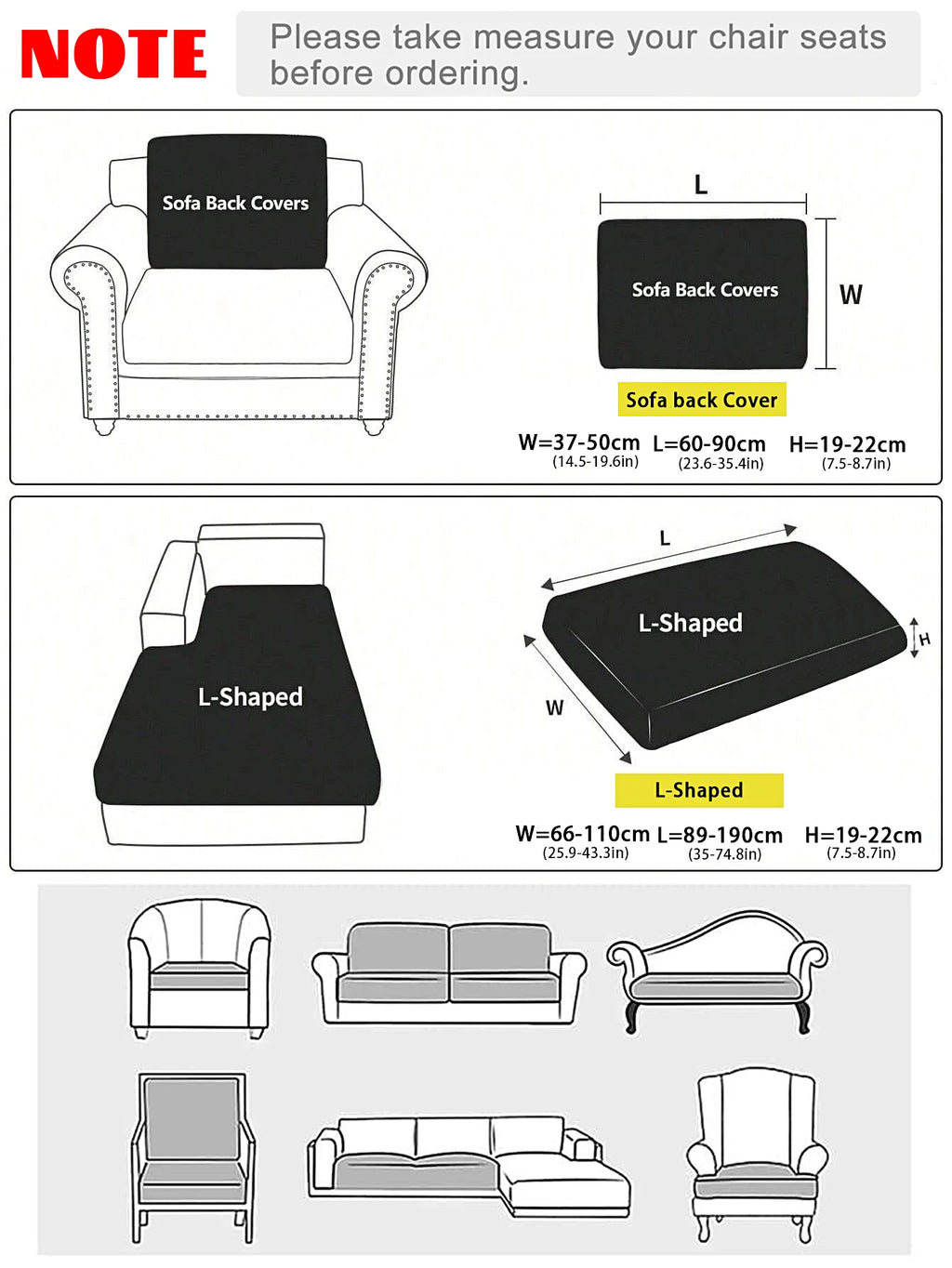 NOTE

Please take measure your chair seats before ordering.

Sofa Back Covers

L

Sofa Back Covers

W

Sofa back Cover

W=37-50cm (14.5-19.6in) L=60-90cm (23.6-35.4in) H=19-22cm (7.5-8.7in)

L-Shaped

L

L-Shaped

H

W

L-Shaped

W=66-110cm (25.9-43.3in) L=89-190cm (35-74.8in) H=19-22cm (7.5-8.7in)