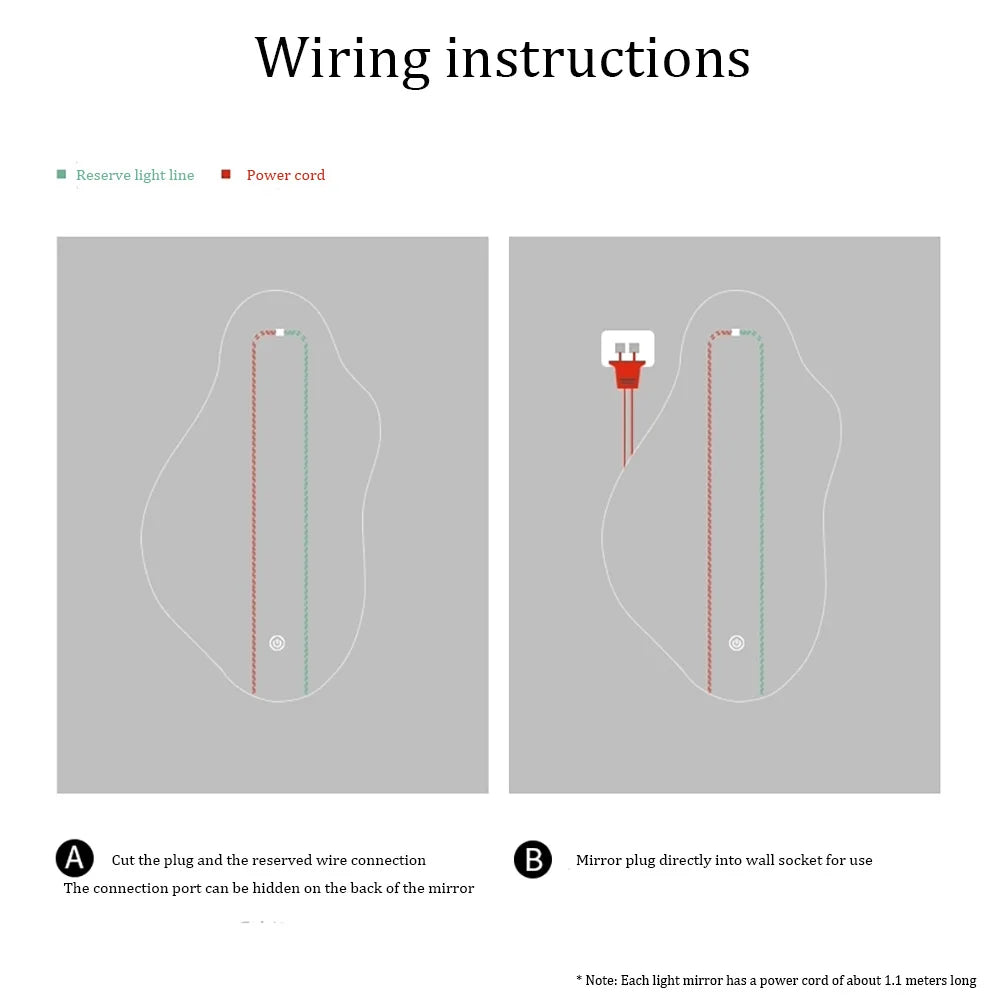 Wiring instructions

Reserve light line    Power cord

A Cut the plug and the reserved wire connection
The connection port can be hidden on the back of the mirror

B Mirror plug directly into wall socket for use

* Note: Each light mirror has a power cord of about 1.1 meters long