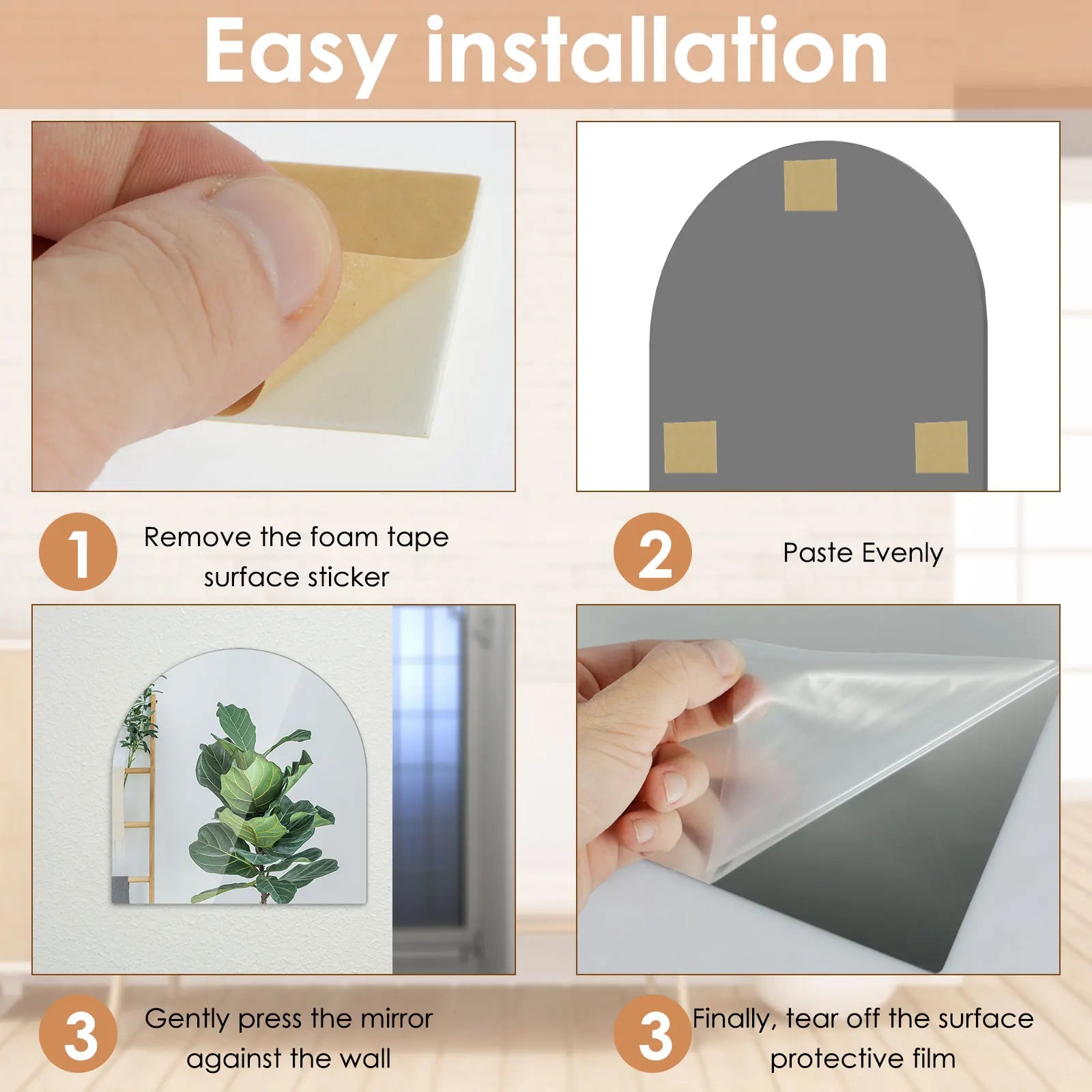 Easy installation

1 Remove the foam tape surface sticker

2 Paste Evenly

3 Gently press the mirror against the wall

3 Finally, tear off the surface protective film