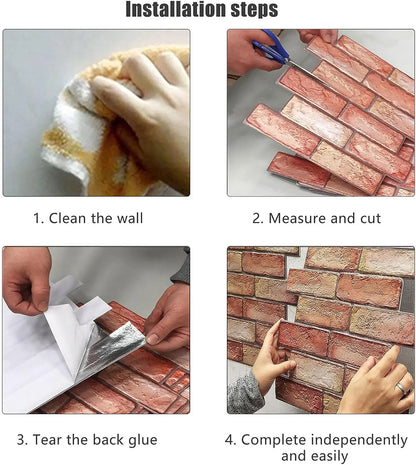 Installation steps

1. Clean the wall

2. Measure and cut

3. Tear the back glue

4. Complete independently and easily