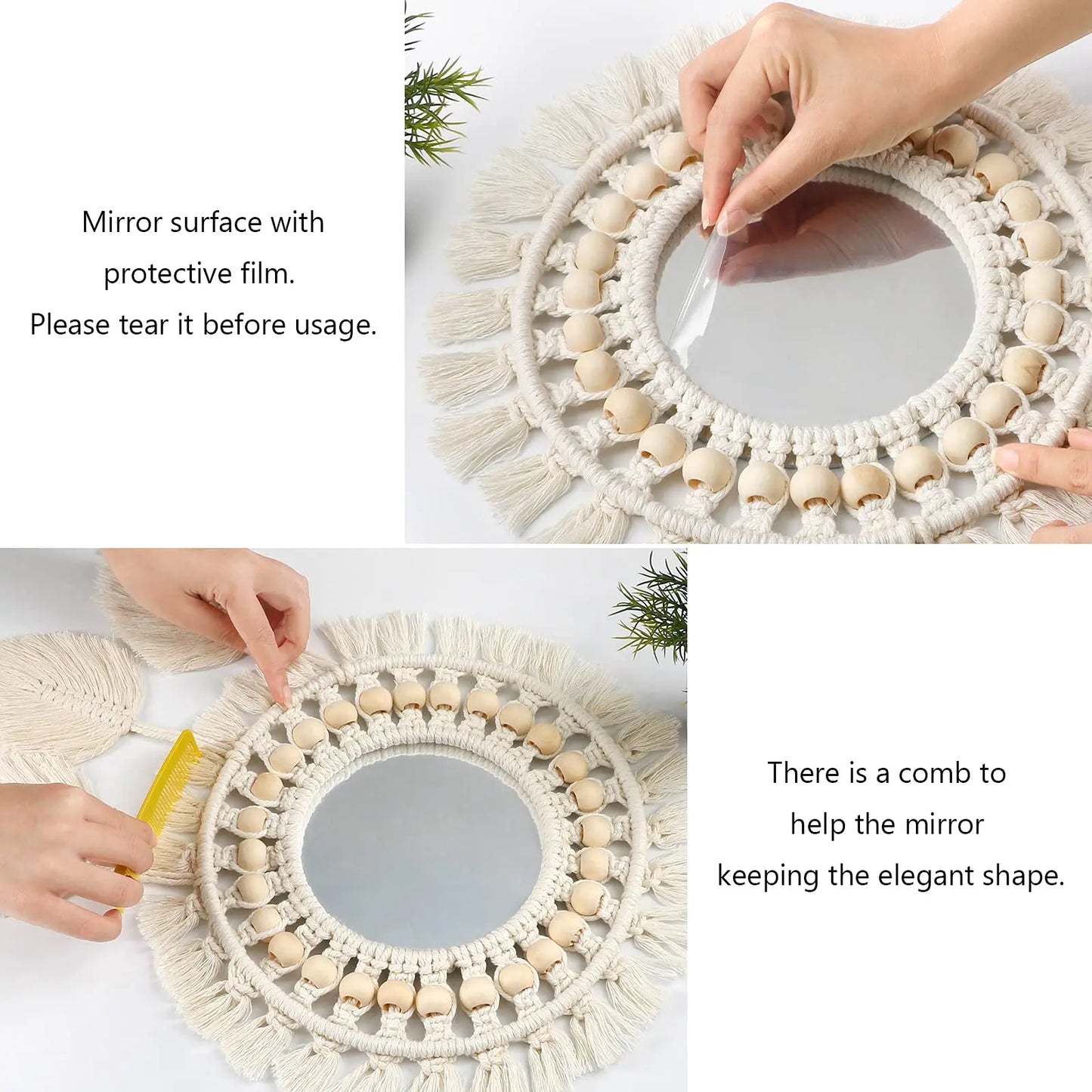 Mirror surface with protective film.
Please tear it before usage.

There is a comb to help the mirror keeping the elegant shape.