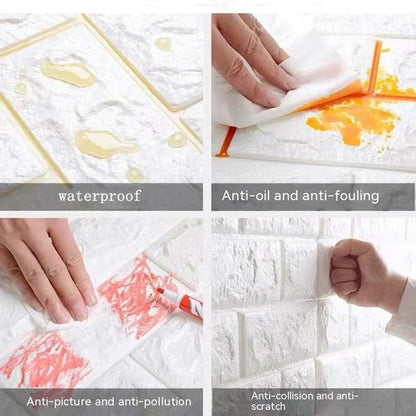 waterproof

Anti-oil and anti-fouling

Anti-picture and anti-pollution

Anti-collision and anti-scratch