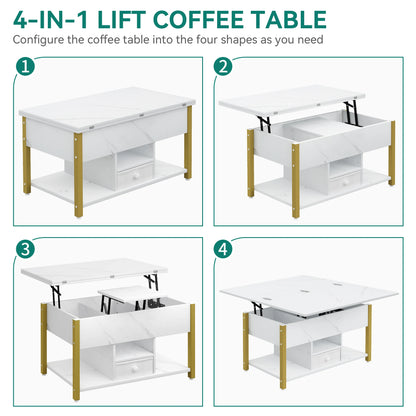 4-IN-1 LIFT COFFEE TABLE

Configure the coffee table into the four shapes as you need

1

2

3

4