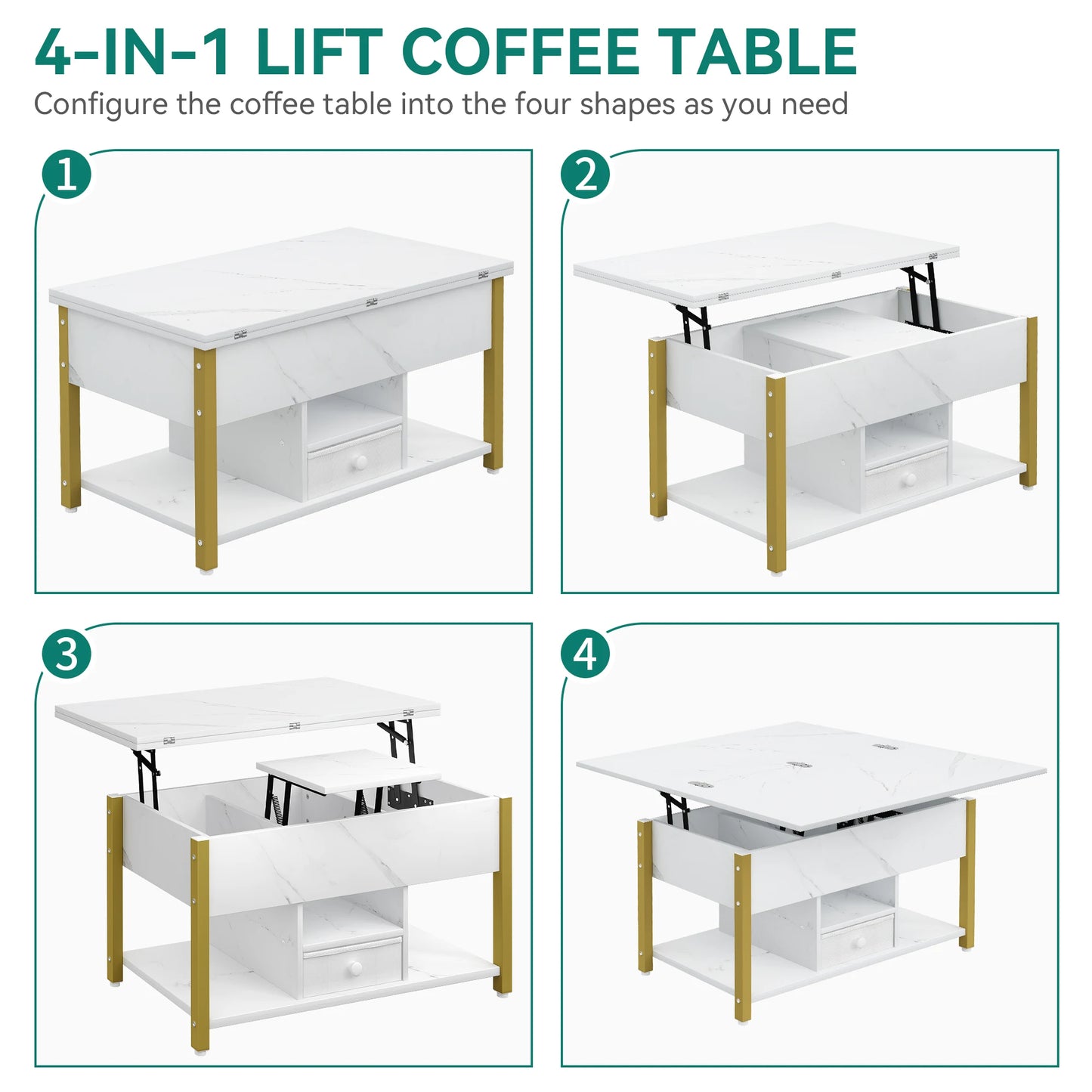 4-IN-1 LIFT COFFEE TABLE

Configure the coffee table into the four shapes as you need

1

2

3

4