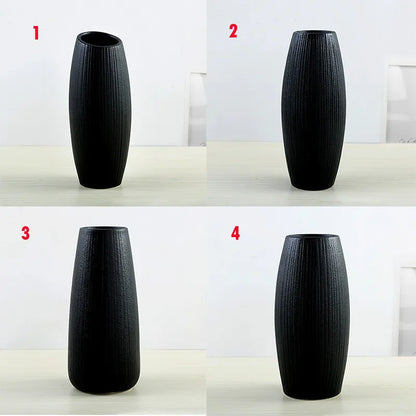 1

2

3

4