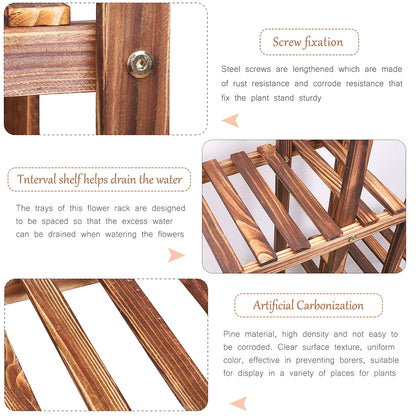 Screw fixation

Steel screws are lengthened which are made of rust resistance and corrode resistance that fix the plant stand sturdy

Tnterval shelf helps drain the water

The trays of this flower rack are designed to be spaced so that the excess water can be drained when watering the flowers

Artificial Carbonization

Pine material, high density and not easy to be corroded. Clear surface texture, uniform color, effective in preventing borers, suitable for display in a variety of places for plants