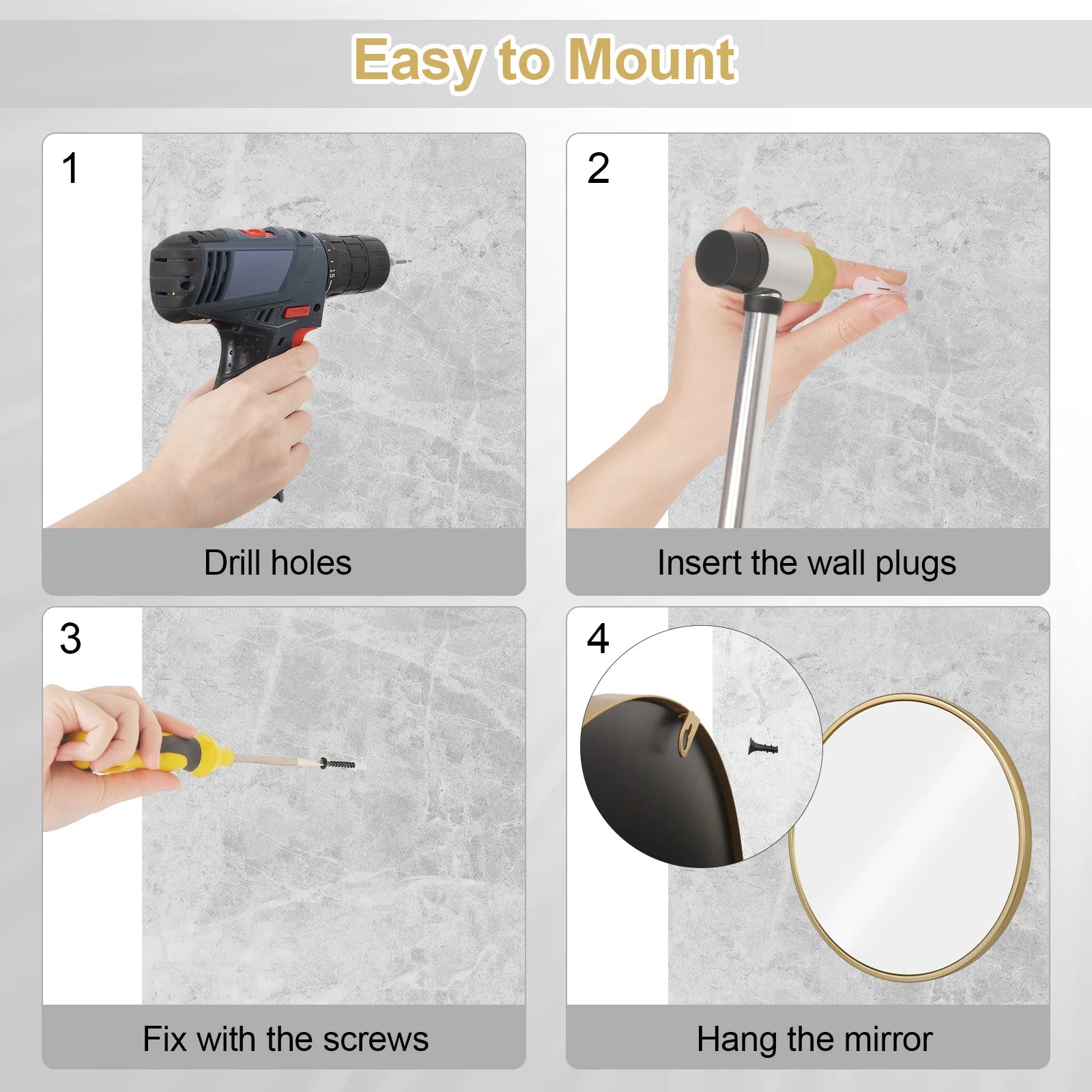 Easy to Mount

1

Drill holes

2

Insert the wall plugs

3

Fix with the screws

4

Hang the mirror